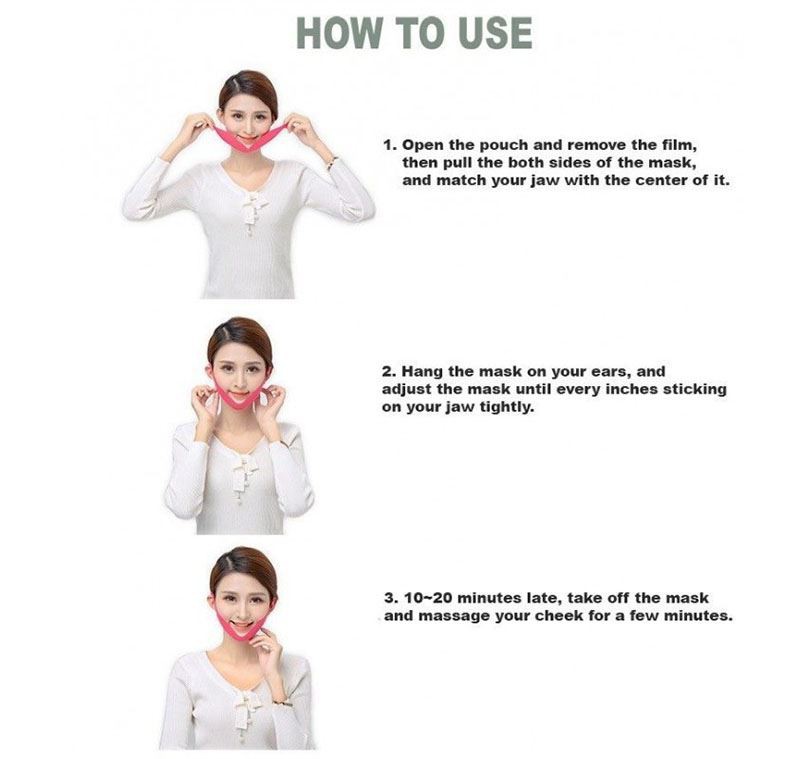 HOW TO USE

1. Open the pouch and remove the film, then pull the both sides of the mask, and match your jaw with the center of it.

2. Hang the mask on your ears, and adjust the mask until every inches sticking on your jaw tightly.

3. 10~20 minutes late, take off the mask and massage your cheek for a few minutes.